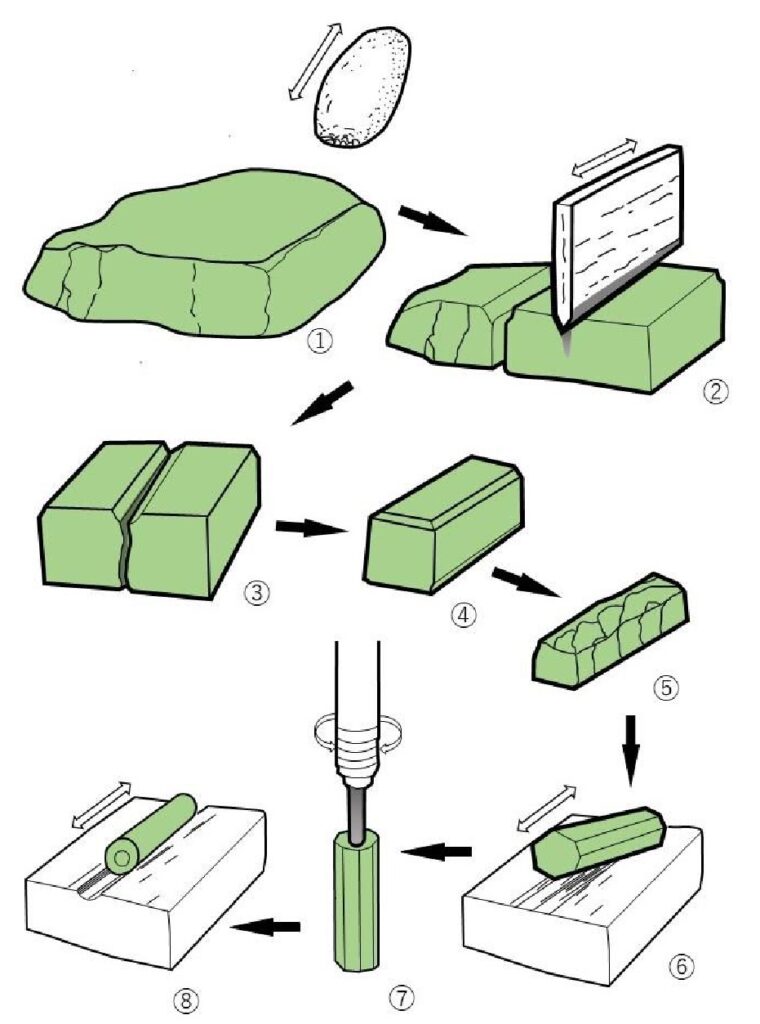 ①
②
③
④
⑤
⑥
⑦
⑧